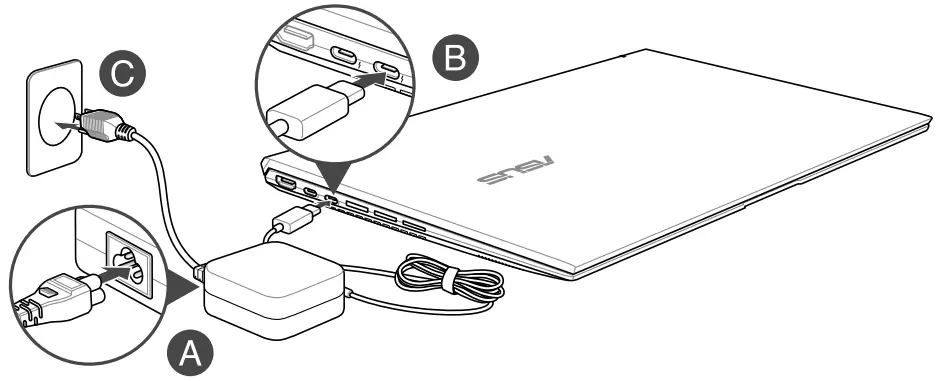 C
B
ASUS
A