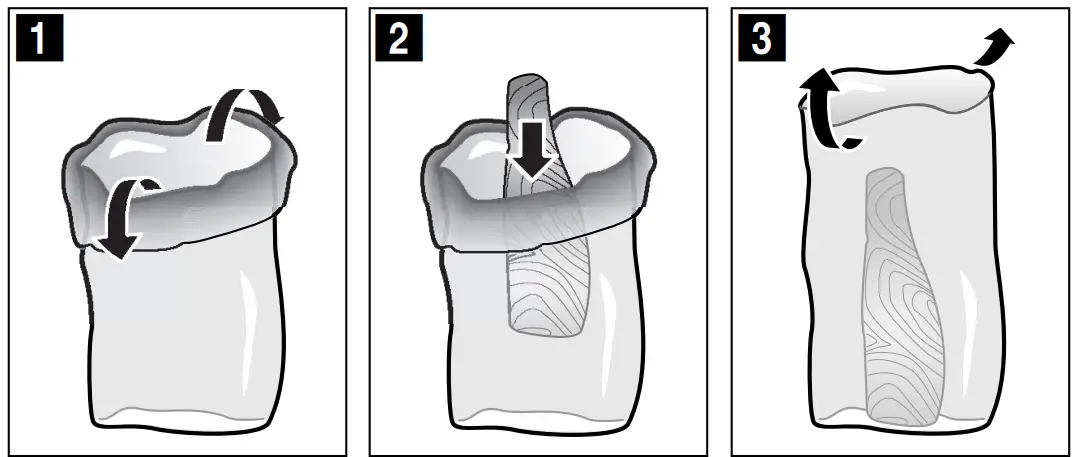 1

2

3