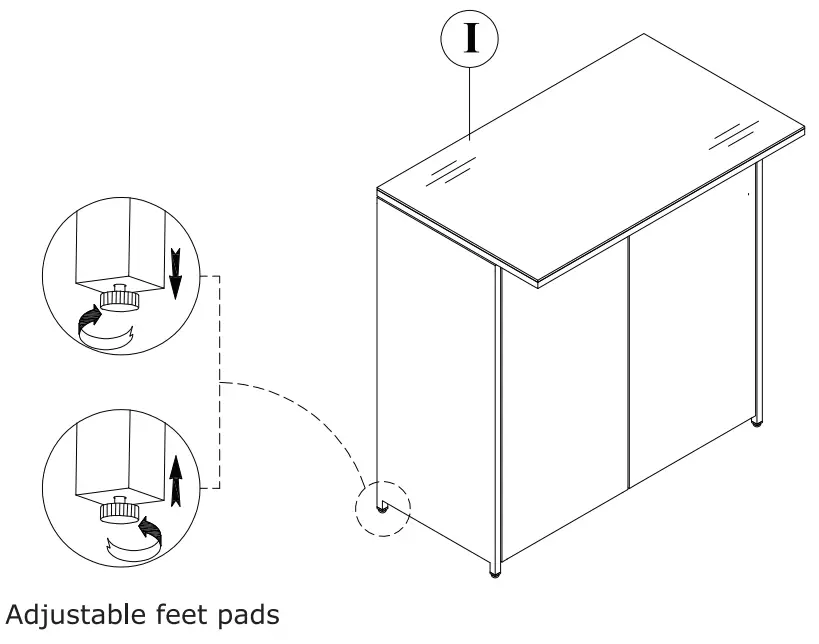 I

Adjustable feet pads