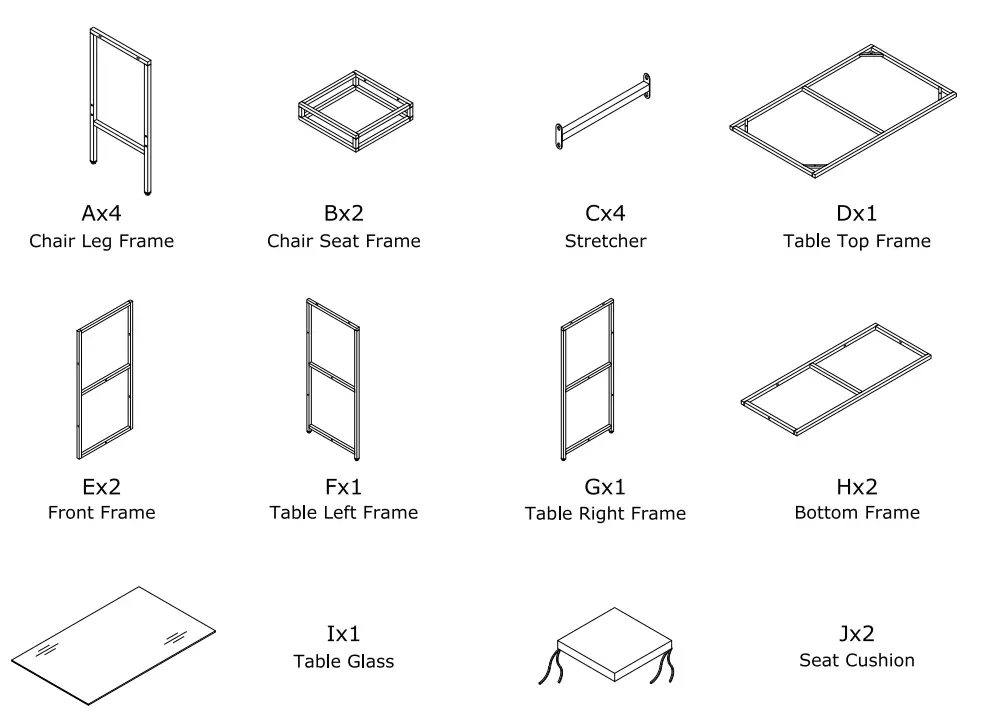 Ax4
Chair Leg Frame

Bx2
Chair Seat Frame

Cx4
Stretcher

Dx1
Table Top Frame

Ex2
Front Frame

Fx1
Table Left Frame

Gx1
Table Right Frame

Hx2
Bottom Frame

Ix1
Table Glass

Jx2
Seat Cushion