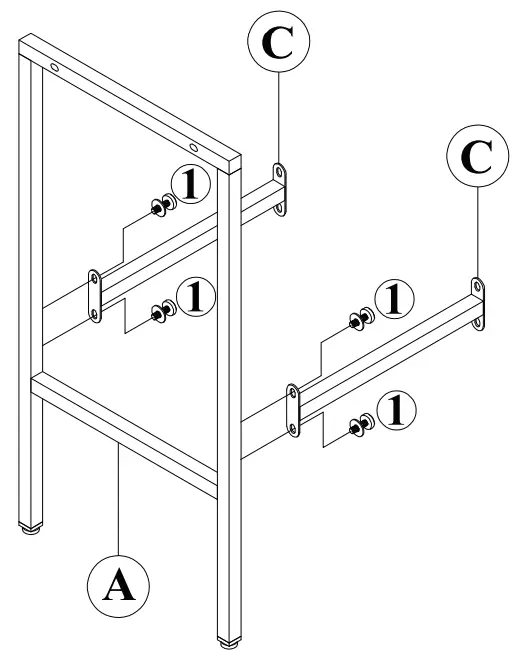 C
C
1
1
1
1
A