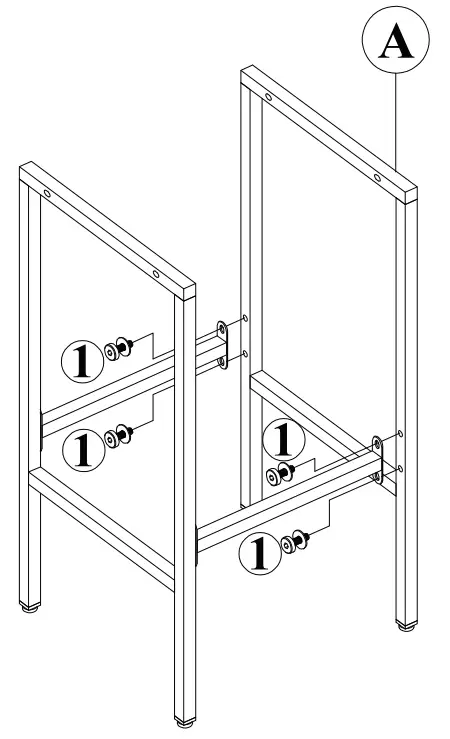 A
1
1
1
1