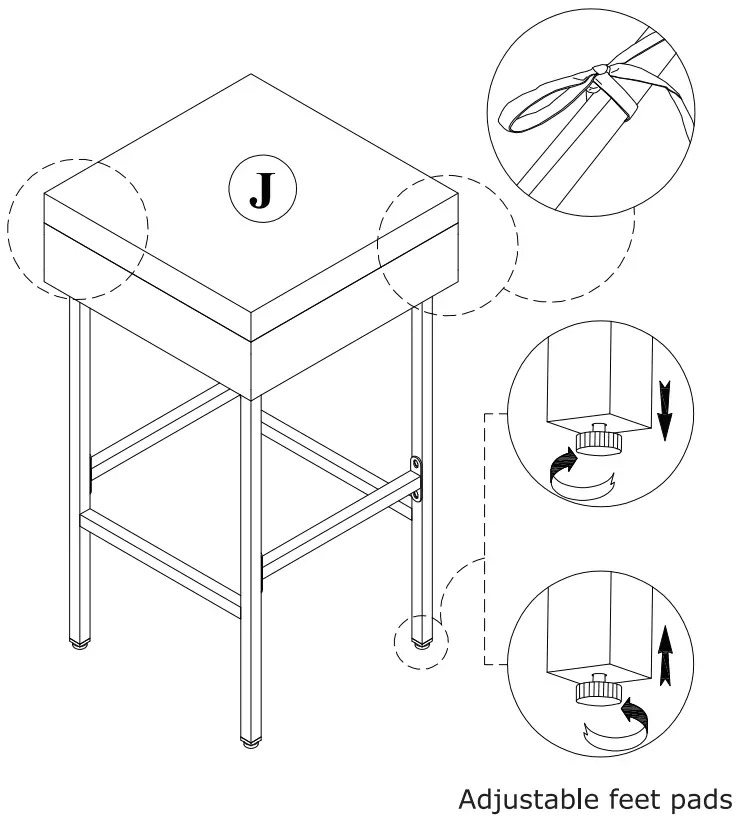 J

Adjustable feet pads