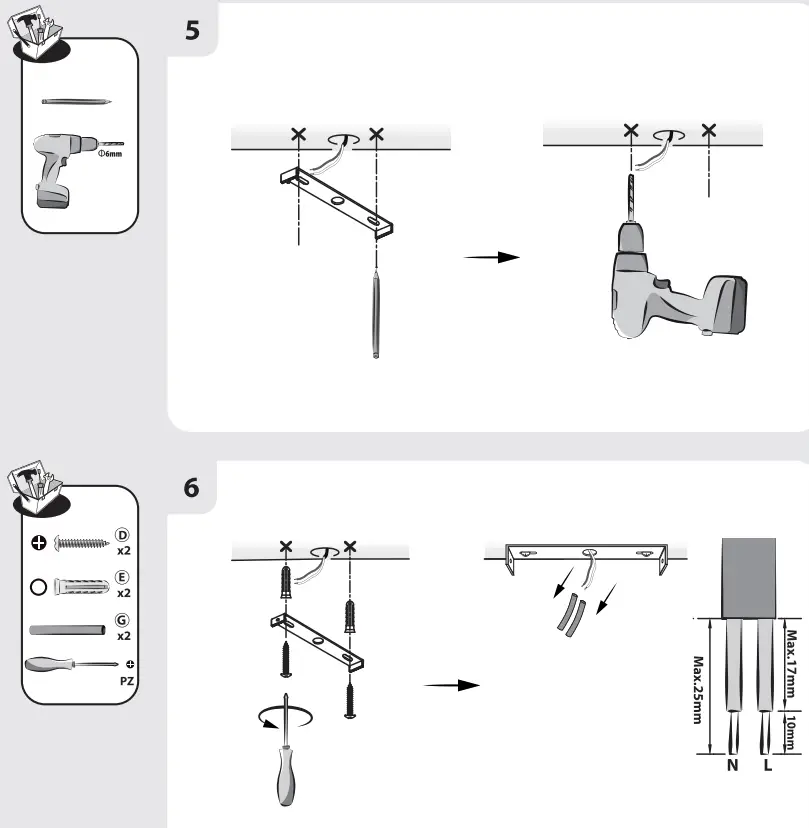 5

Φ6mm

6

D
x2

E
x2

G
x2

PZ

Max.25mm

Max.17mm

10mm

N L