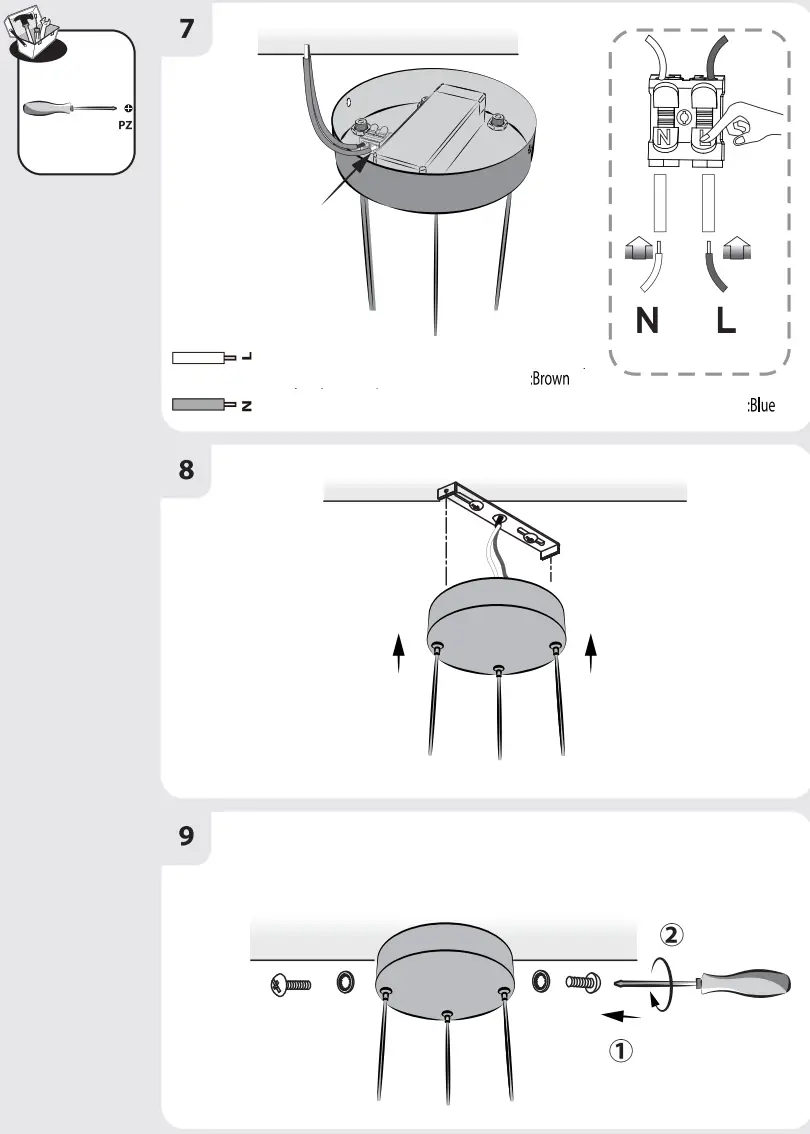 PZ

7

N

L

N L

L

:Brown

N

:Blue

8

9

②

①