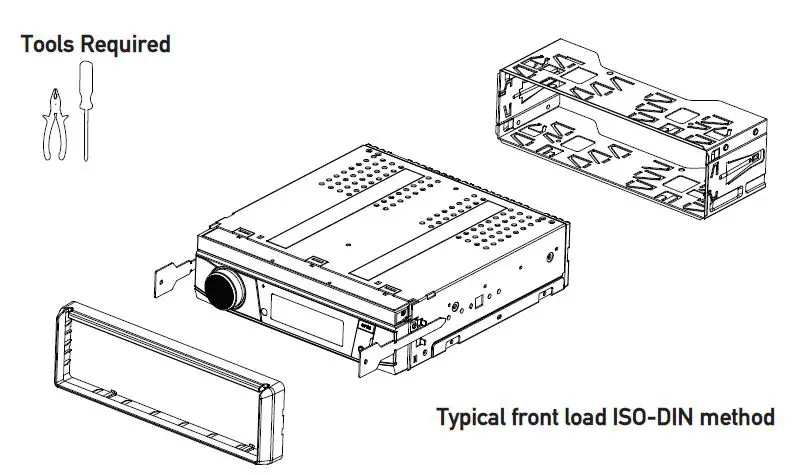 Tools Required

Typical front load ISO-DIN method