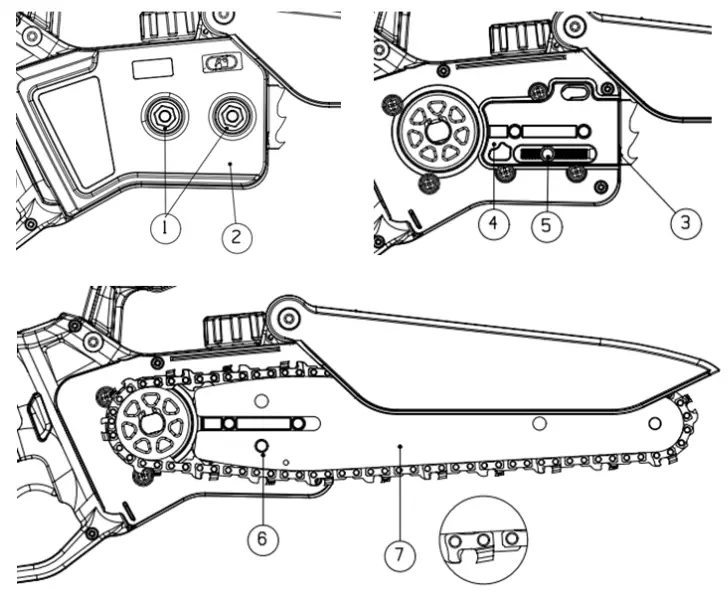 1
2
4
5
3
6
7