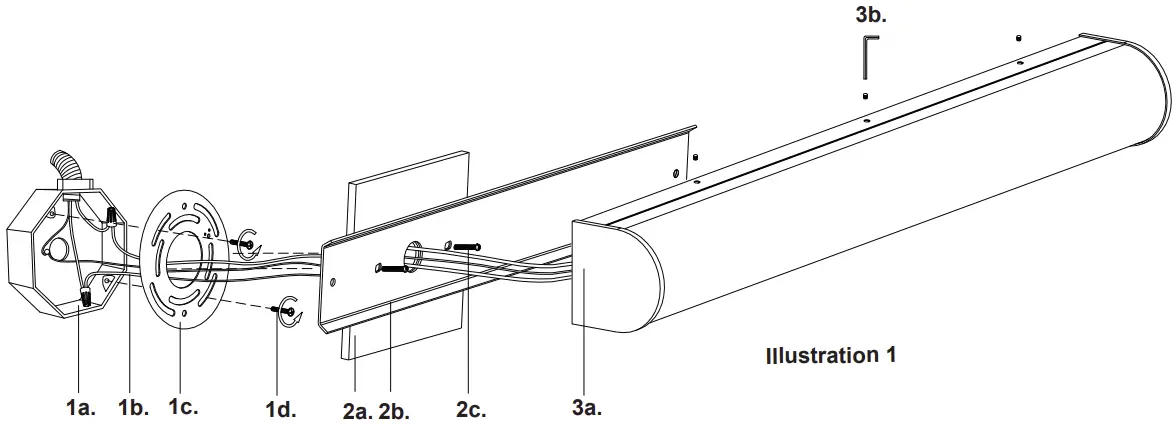 3b.

Illustration 1

1a. 1b. 1c. 1d. 2a. 2b. 2c. 3a.