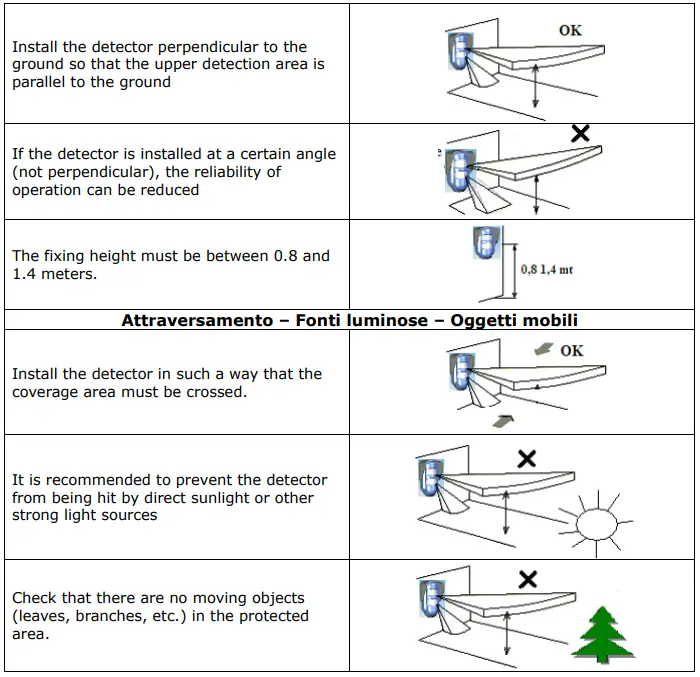 | | |
|---|---|
| Install the detector perpendicular to the ground so that the upper detection area is parallel to the ground | OK |
| If the detector is installed at a certain angle (not perpendicular), the reliability of operation can be reduced | ✕ |
| The fixing height must be between 0.8 and 1.4 meters. | 0,8 1,4 mt |
| **Attraversamento – Fonti luminose – Oggetti mobili** | |
| Install the detector in such a way that the coverage area must be crossed. | OK |
| It is recommended to prevent the detector from being hit by direct sunlight or other strong light sources | ✕ |
| Check that there are no moving objects (leaves, branches, etc.) in the protected area. | ✕ |