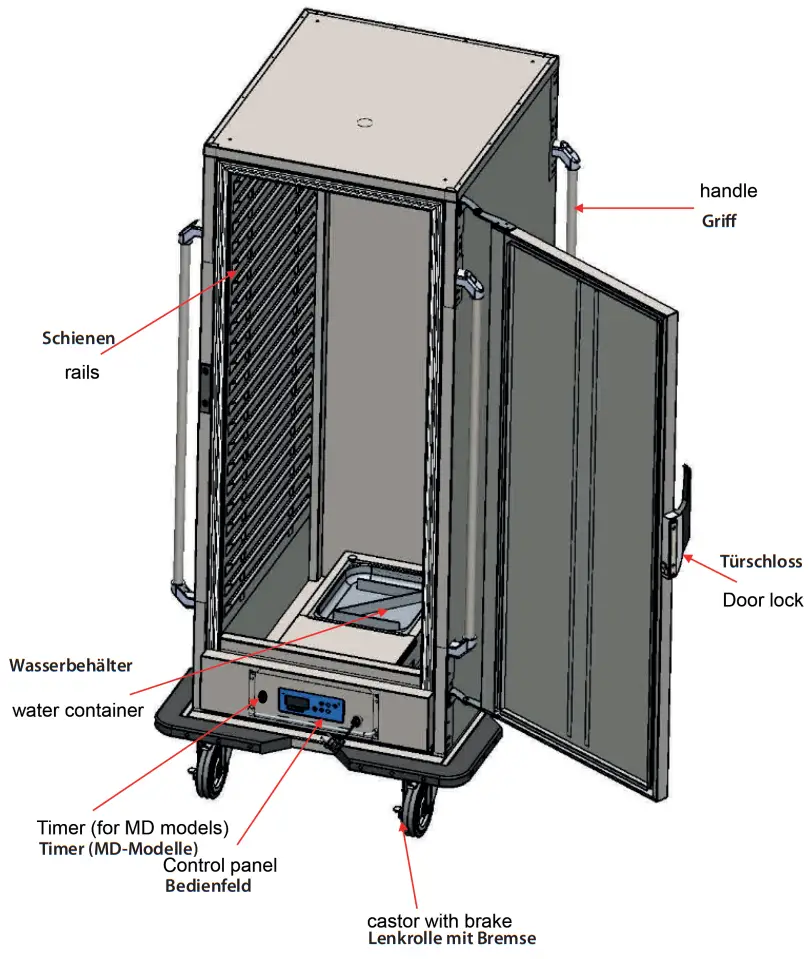 handle
Griff

Schienen
rails

Türschloss
Door lock

Wasserbehälter
water container

Timer (for MD models)
Timer (MD-Modelle)

Control panel
Bedienfeld

castor with brake
Lenkrolle mit Bremse