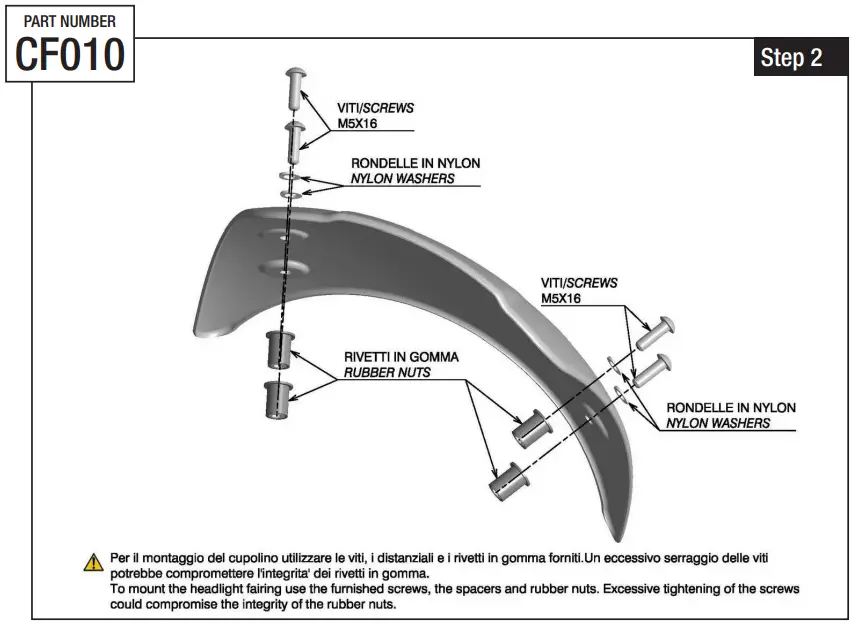 PART NUMBER
CF010

Step 2

VITI/SCREWS
M5X16

RONDELLE IN NYLON
NYLON WASHERS

VITI/SCREWS
M5X16

RIVETTI IN GOMMA
RUBBER NUTS

RONDELLE IN NYLON
NYLON WASHERS

Per il montaggio del cupolino utilizzare le viti, i distanziali e i rivetti in gomma forniti.Un eccessivo serraggio delle viti potrebbe compromettere l'integrita' dei rivetti in gomma.
To mount the headlight fairing use the furnished screws, the spacers and rubber nuts. Excessive tightening of the screws could compromise the integrity of the rubber nuts.