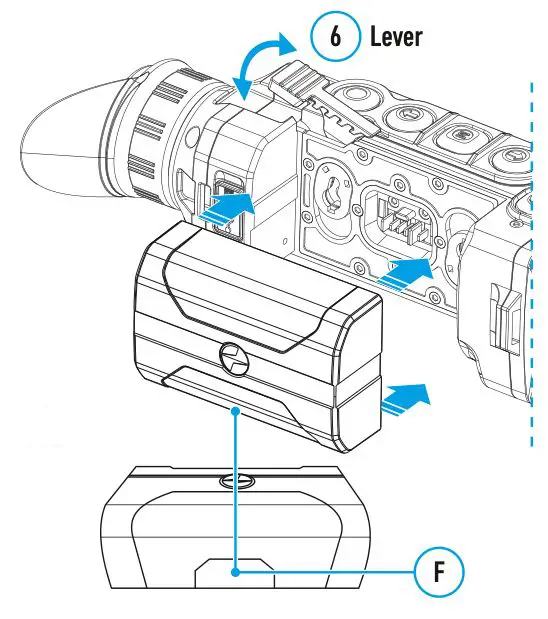 6 Lever

F