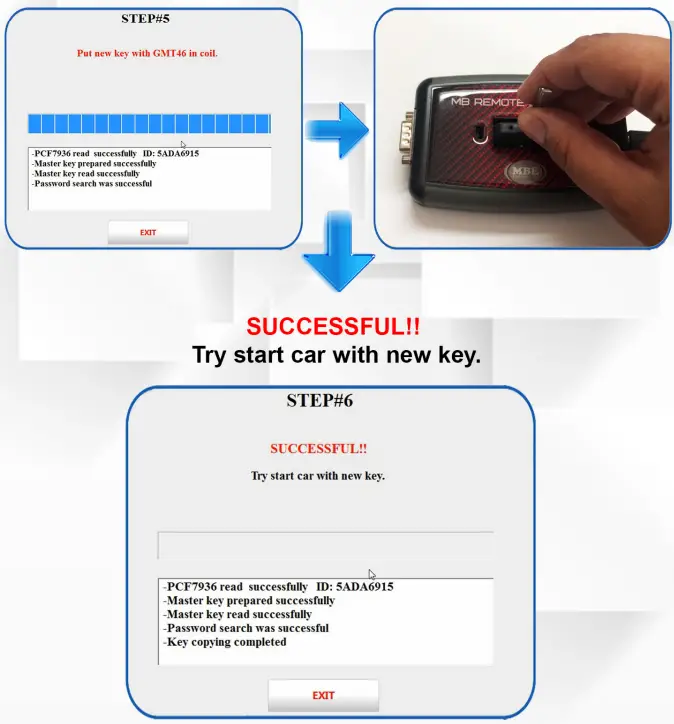 STEP#5

Put new key with GMT46 in coil.

-PCF7936 read successfully ID: 5ADA6915
-Master key prepared successfully
-Master key read successfully
-Password search was successful

EXIT

MB REMOTE

MBE

SUCCESSFUL!!
Try start car with new key.

STEP#6

SUCCESSFUL!!

Try start car with new key.

-PCF7936 read successfully ID: 5ADA6915
-Master key prepared successfully
-Master key read successfully
-Password search was successful
-Key copying completed

EXIT