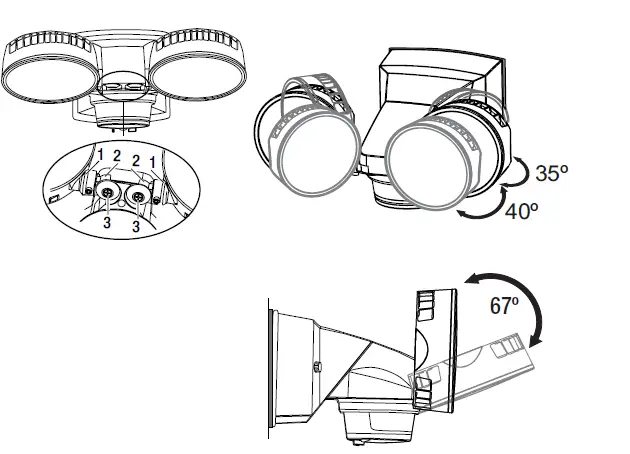 1 2 2 1
3 3

35º
40º

67º