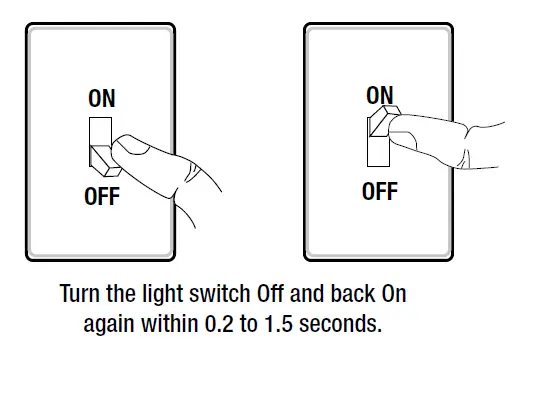 ON

OFF

ON

OFF

Turn the light switch Off and back On again within 0.2 to 1.5 seconds.