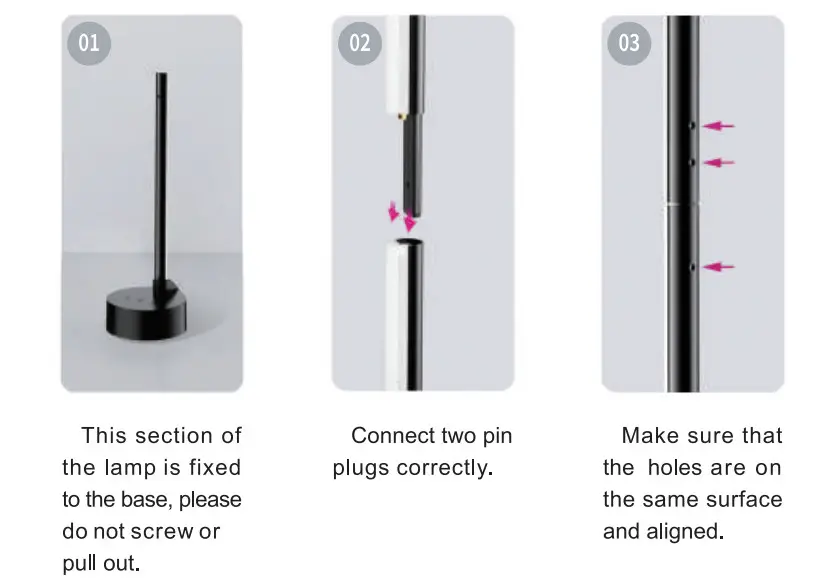 01

This section of the lamp is fixed to the base, please do not screw or pull out.

02

Connect two pin plugs correctly.

03

Make sure that the holes are on the same surface and aligned.