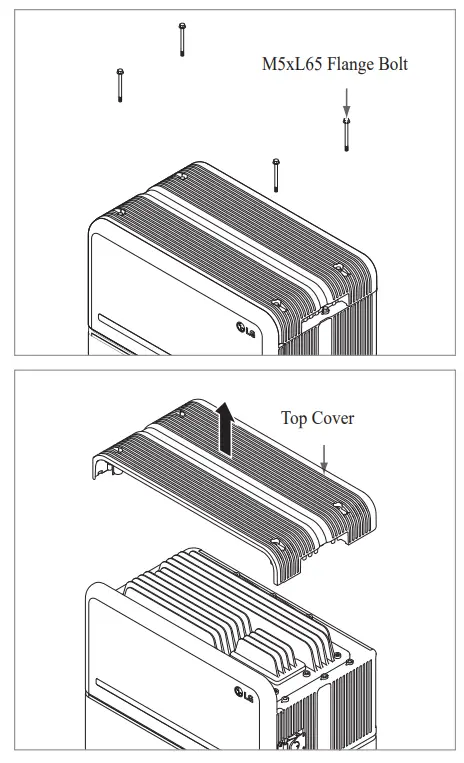 M5xL65 Flange Bolt

LG

Top Cover

LG