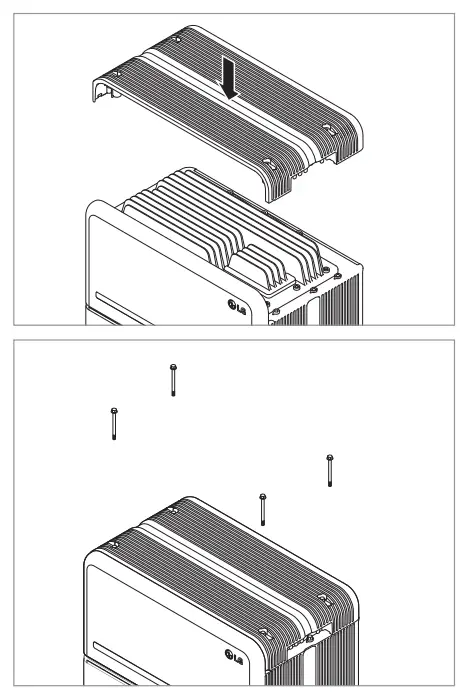 LG

LG