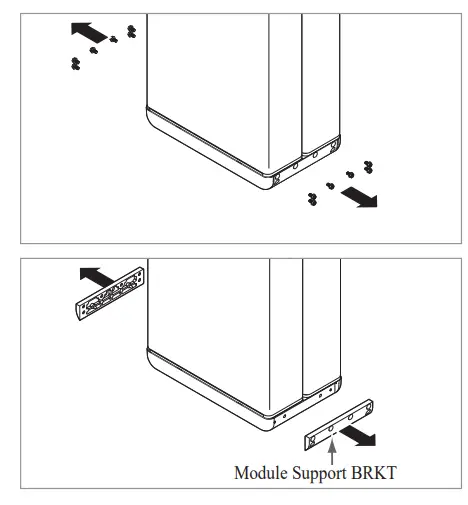 Module Support BRKT