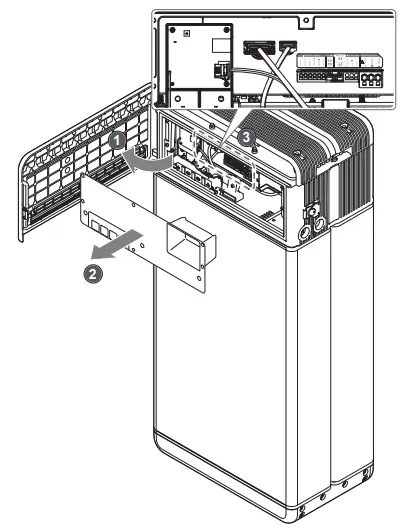 1
2
3