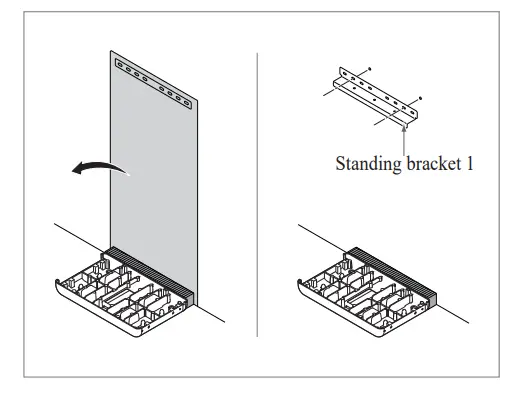 Standing bracket 1