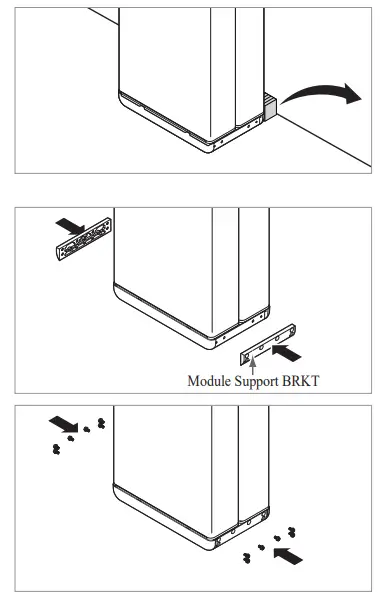 Module Support BRKT