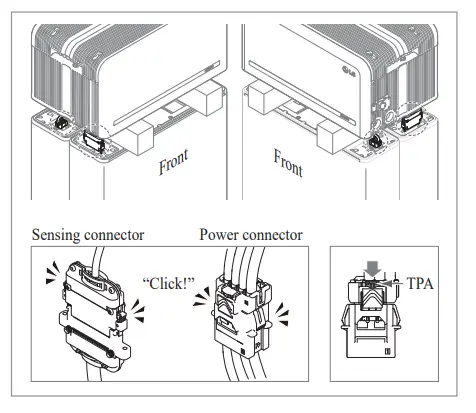 LG

Front

Front

Sensing connector

Power connector

"Click!"

TPA