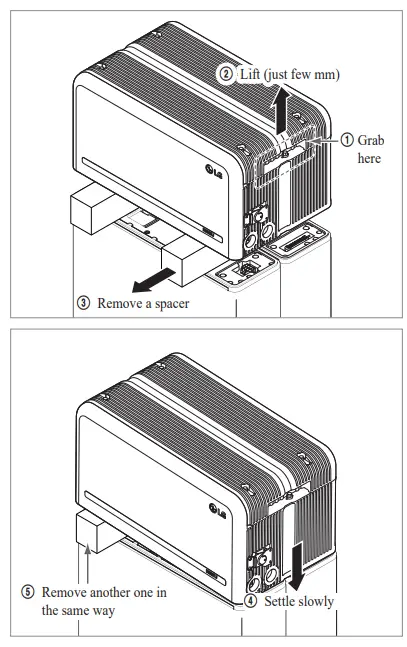 ② Lift (just few mm)

① Grab here

LG

③ Remove a spacer

LG

⑤ Remove another one in the same way

④ Settle slowly