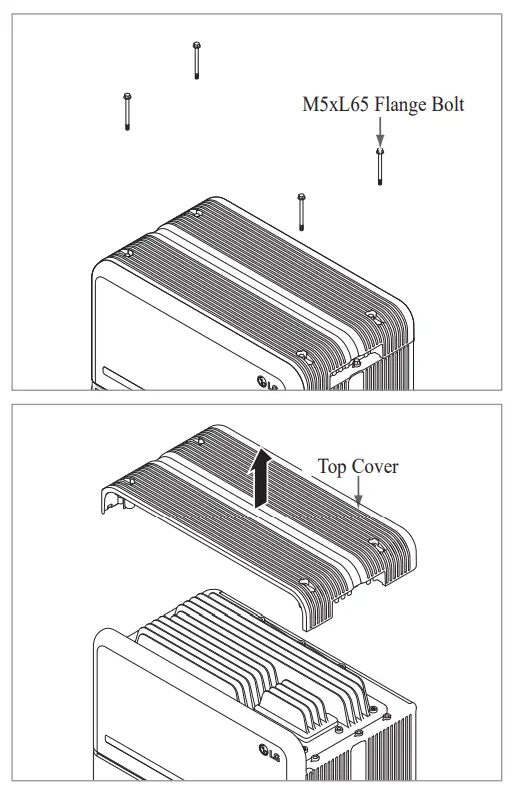 M5xL65 Flange Bolt

LG

Top Cover

LG