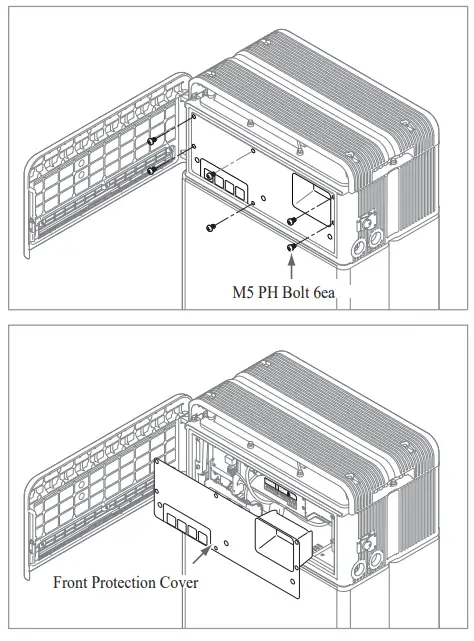 M5 PH Bolt 6ea

Front Protection Cover