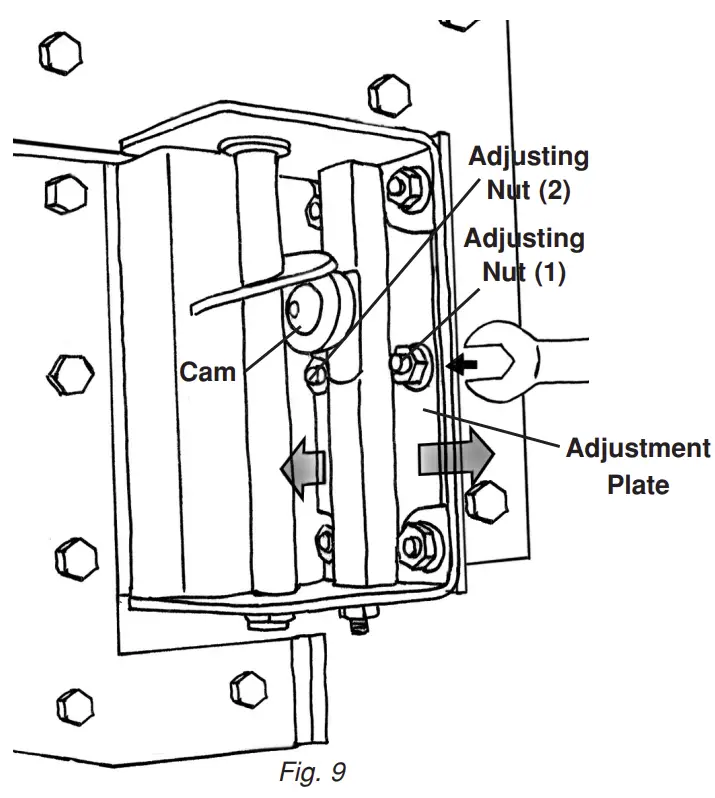 Adjusting Nut (2)

Adjusting Nut (1)

Cam

Adjustment Plate

Fig. 9