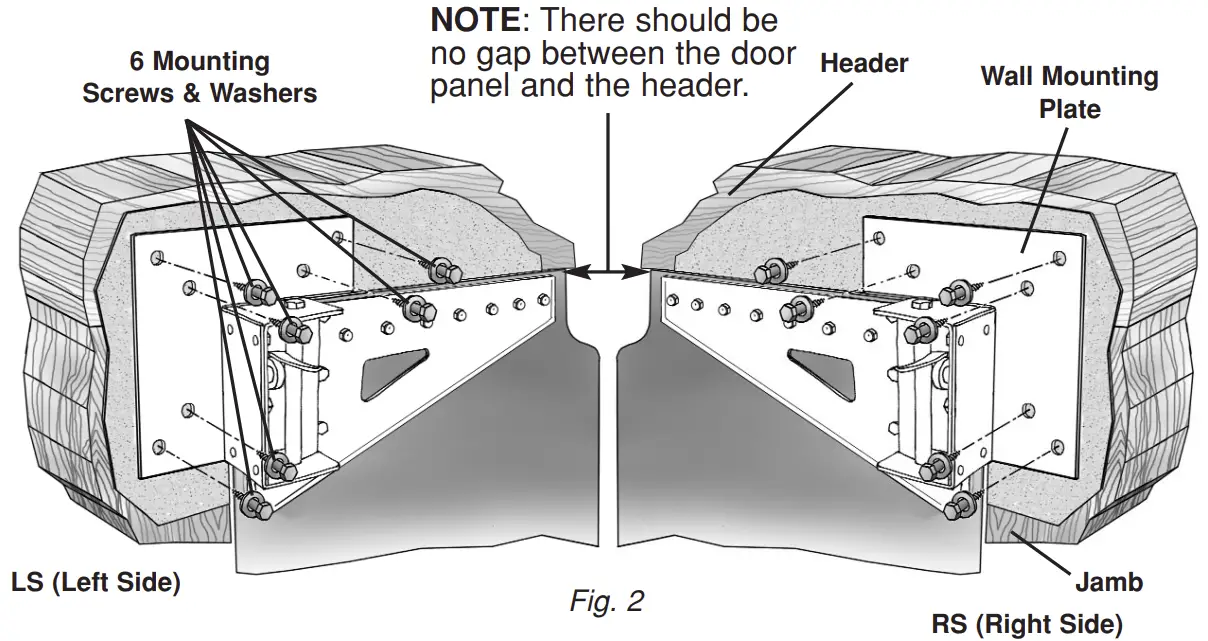 6 Mounting Screws & Washers

NOTE: There should be no gap between the door panel and the header.

Header

Wall Mounting Plate

LS (Left Side)

Fig. 2

Jamb

RS (Right Side)