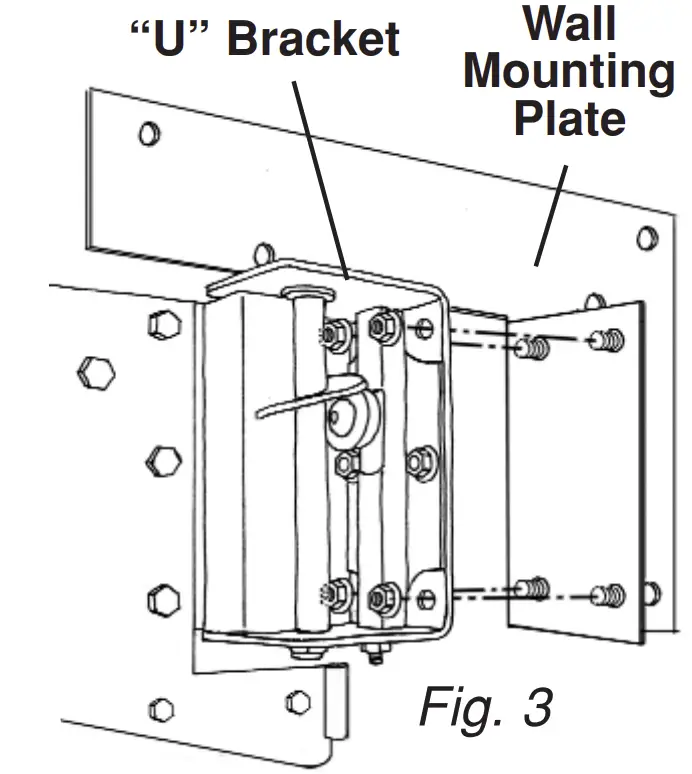 “U” Bracket

Wall Mounting Plate

Fig. 3