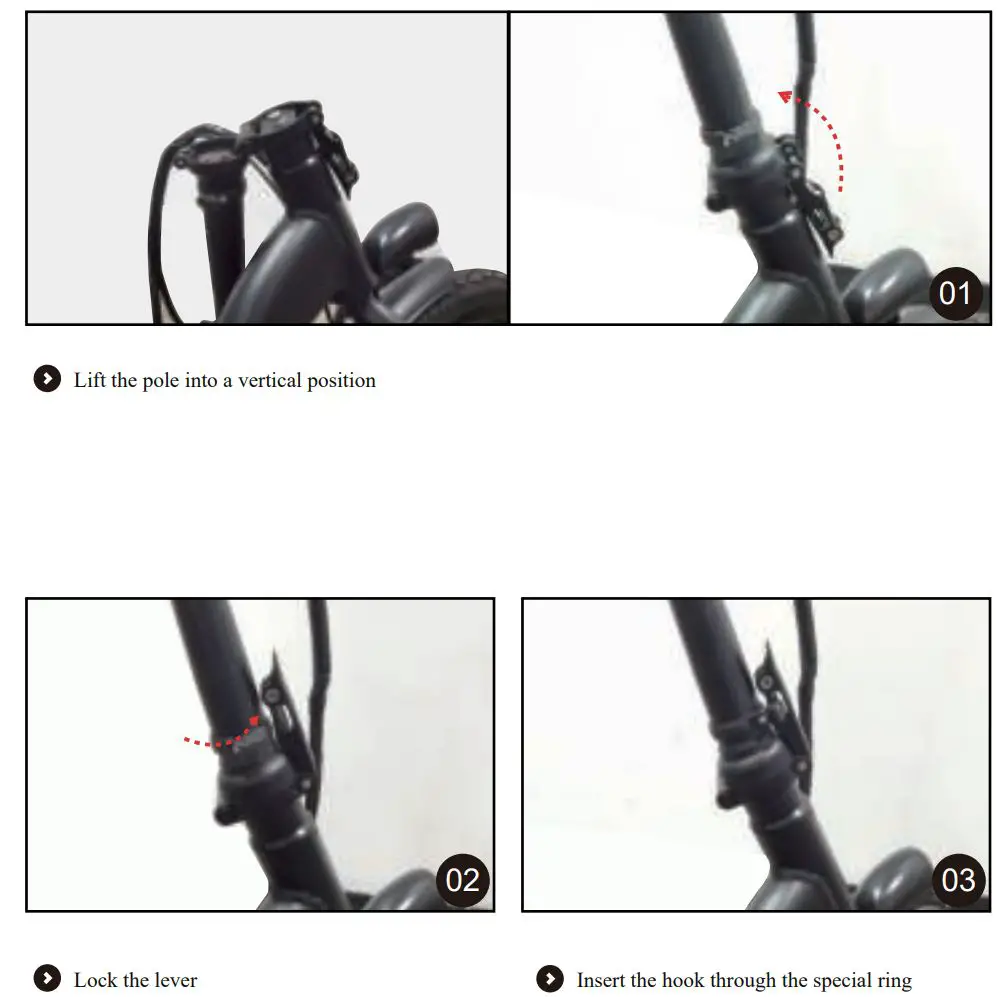 01

Lift the pole into a vertical position

02

03

Lock the lever

Insert the hook through the special ring