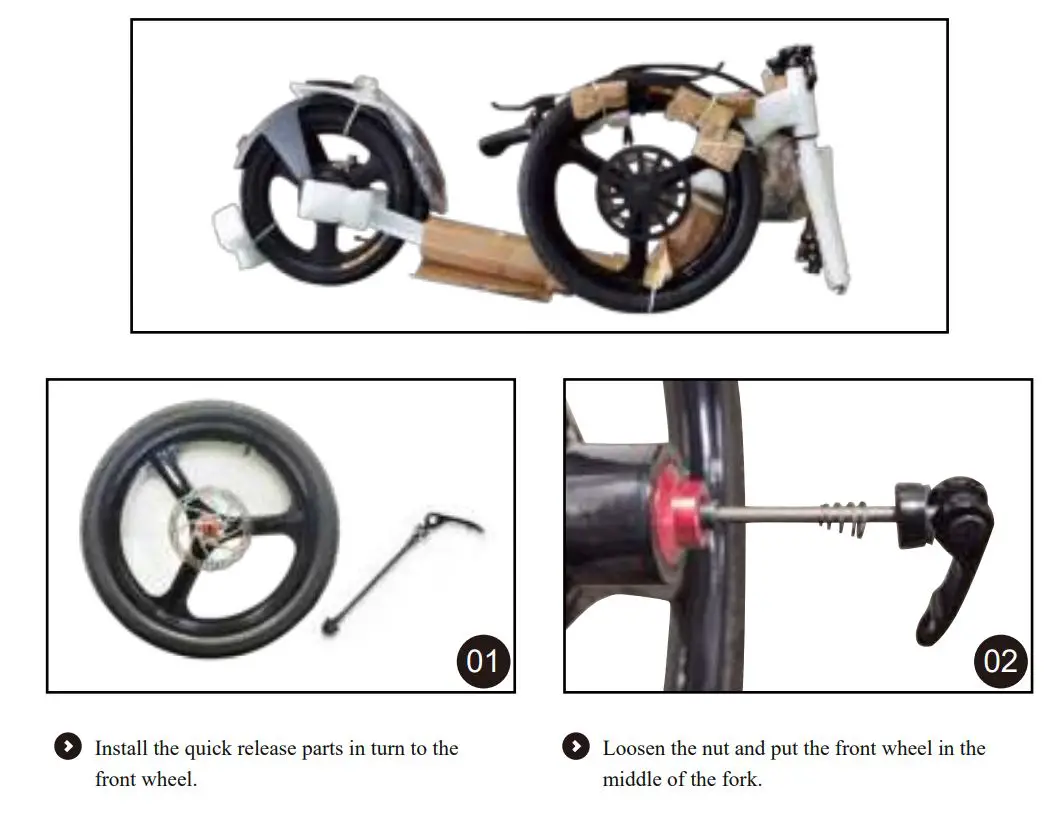 01

02

Install the quick release parts in turn to the front wheel.

Loosen the nut and put the front wheel in the middle of the fork.