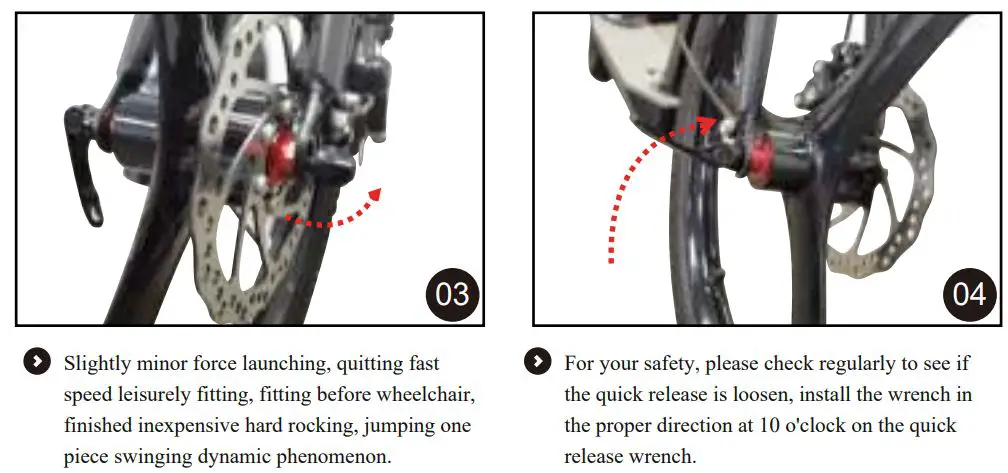 03

Slightly minor force launching, quitting fast speed leisurely fitting, fitting before wheelchair, finished inexpensive hard rocking, jumping one piece swinging dynamic phenomenon.

04

For your safety, please check regularly to see if the quick release is loosen, install the wrench in the proper direction at 10 o'clock on the quick release wrench.