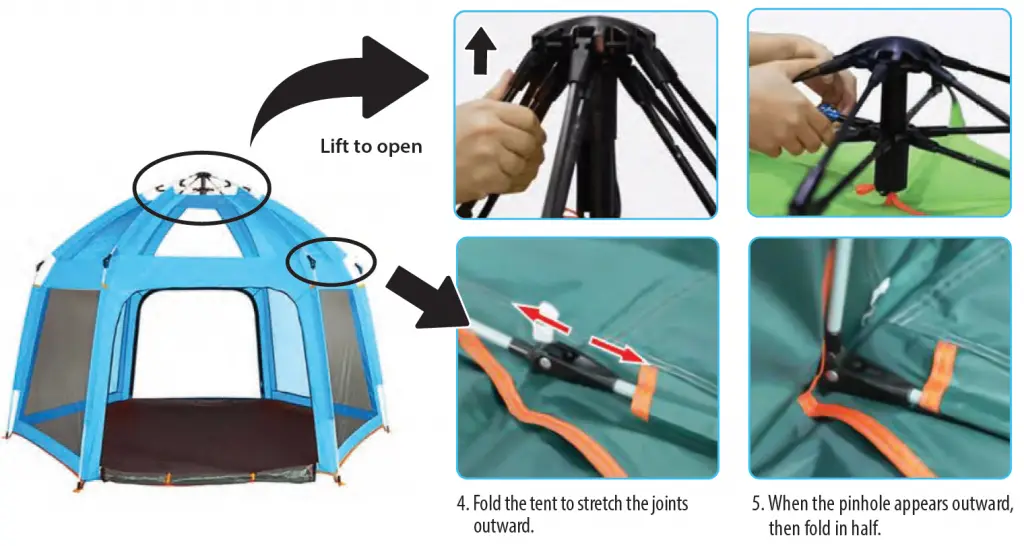 Lift to open

4. Fold the tent to stretch the joints outward.

5. When the pinhole appears outward, then fold in half.