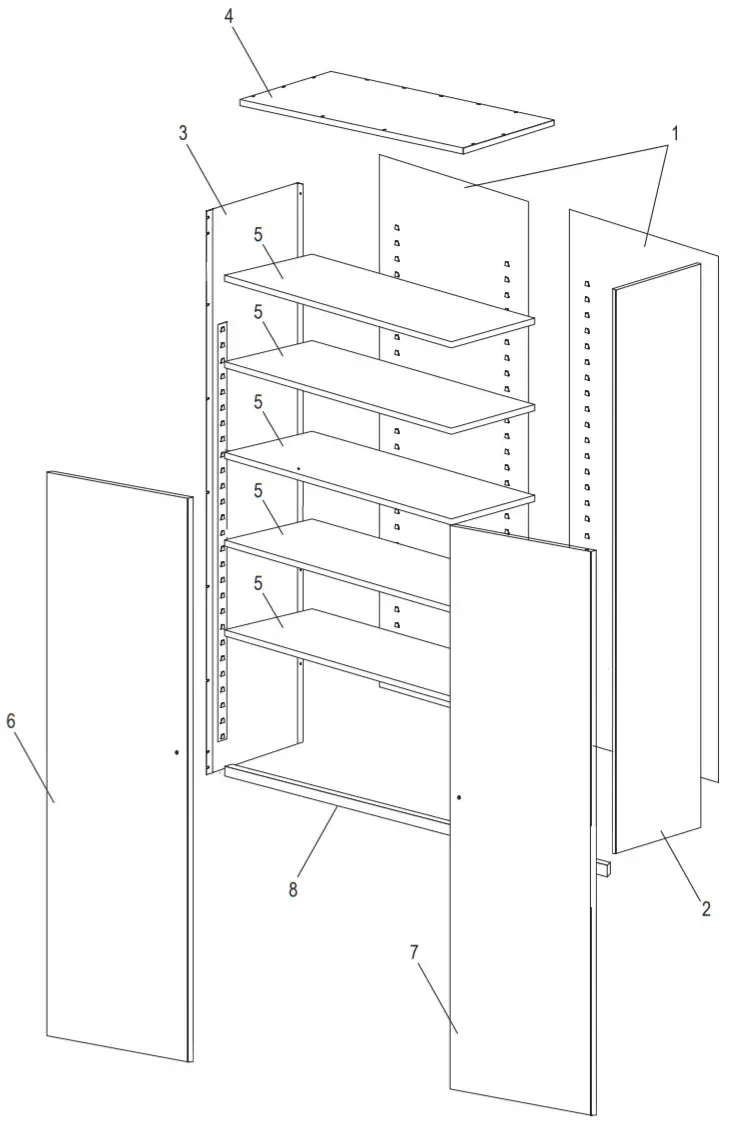 4
3
1
5
5
5
5
5
6
8
2
7