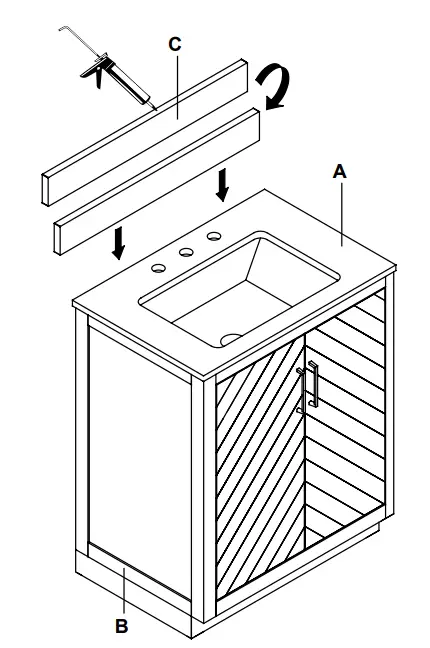 C

A

B