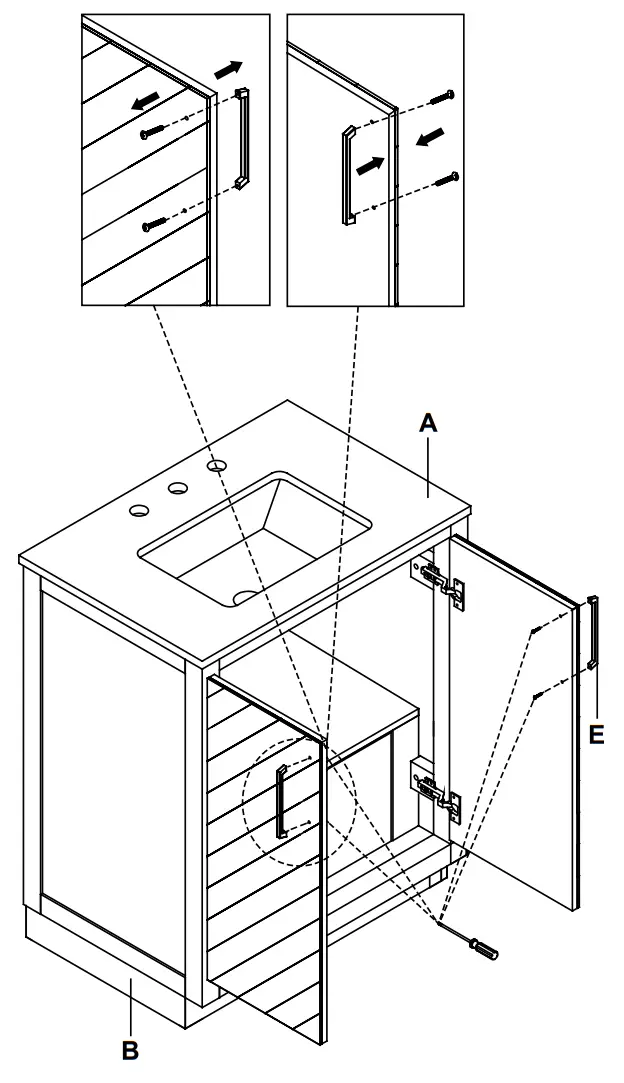 A

E

B