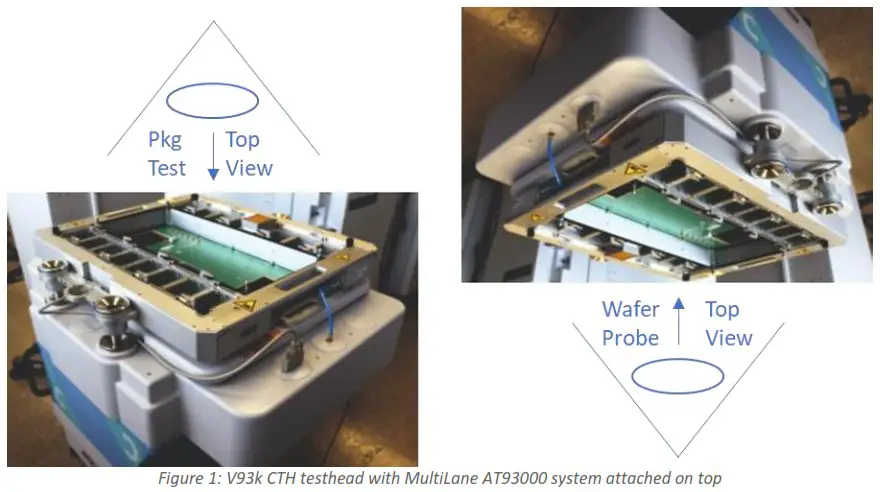 Pkg Test

Top View

Wafer Probe

Top View

Figure 1: V93k CTH testhead with MultiLane AT93000 system attached on top