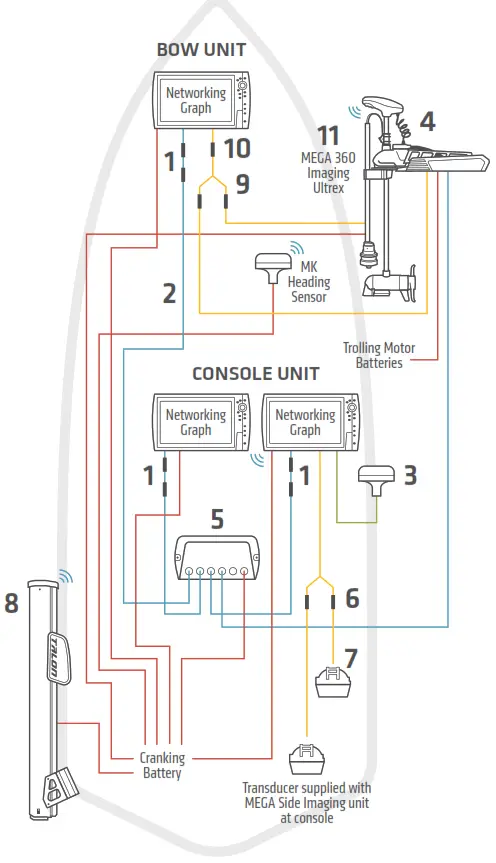 BOW UNIT

Networking Graph

1

10

9

11
MEGA 360 Imaging Ultrex

4

MK Heading Sensor

2

Trolling Motor Batteries

CONSOLE UNIT

Networking Graph

Networking Graph

1

1

3

5

6

7

8

TALON

Cranking Battery

Transducer supplied with MEGA Side Imaging unit at console