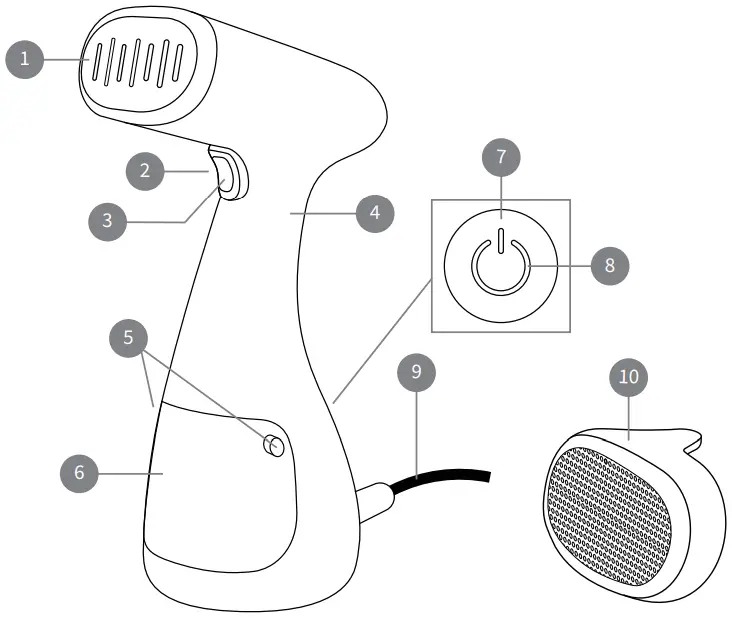 1
2
3
4
7
8
5
9
10
6