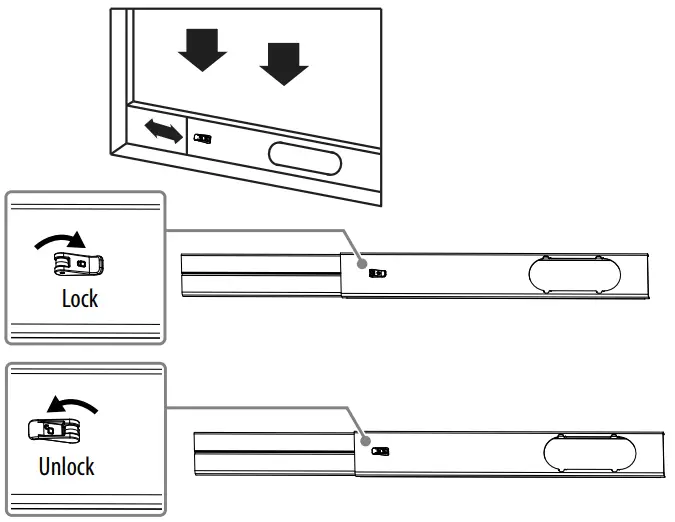 Lock

Unlock