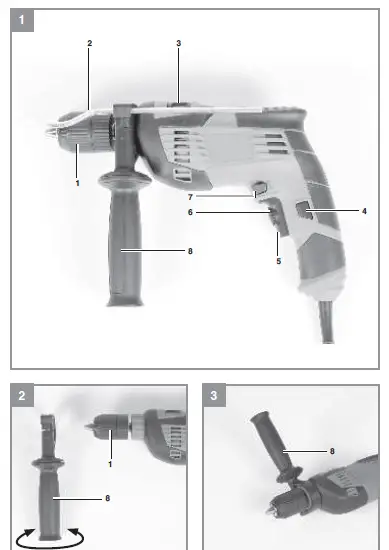 1

2

3

1

7

6

4

8

5

2

1

8

3

8