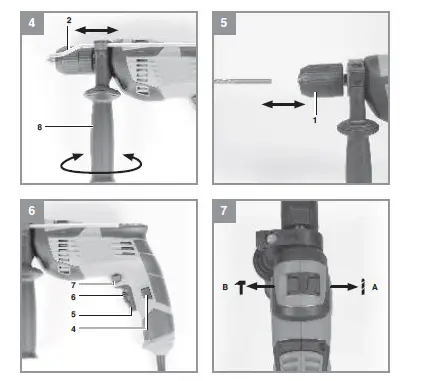 4
2
8

5
1

6
7
6
5
4

7
B
A