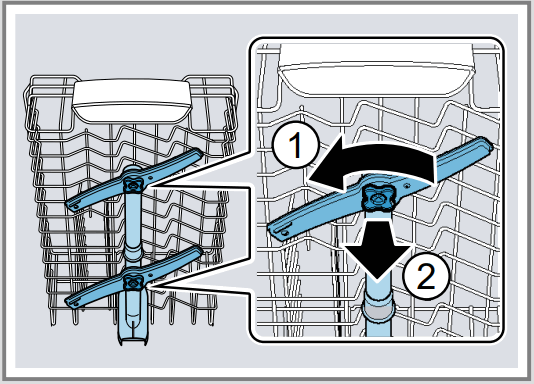 1

2