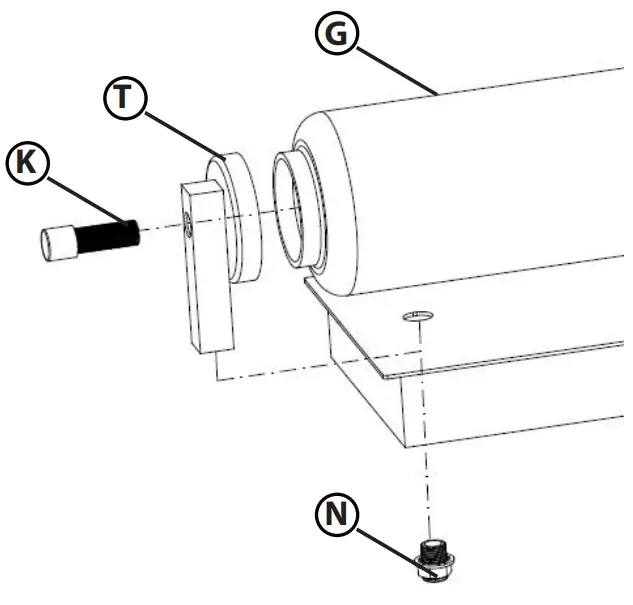 G
T
K
N