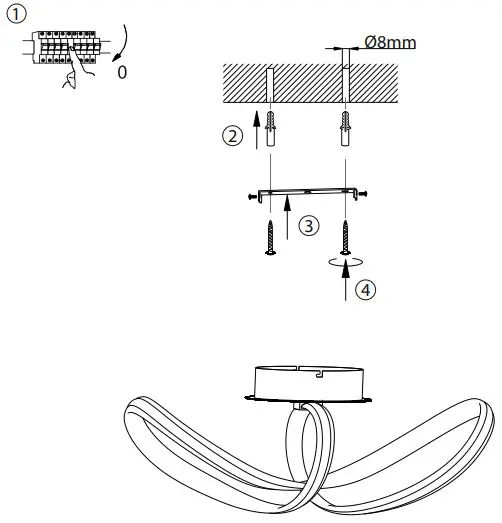 ①

0

Ø8mm

②

③

④