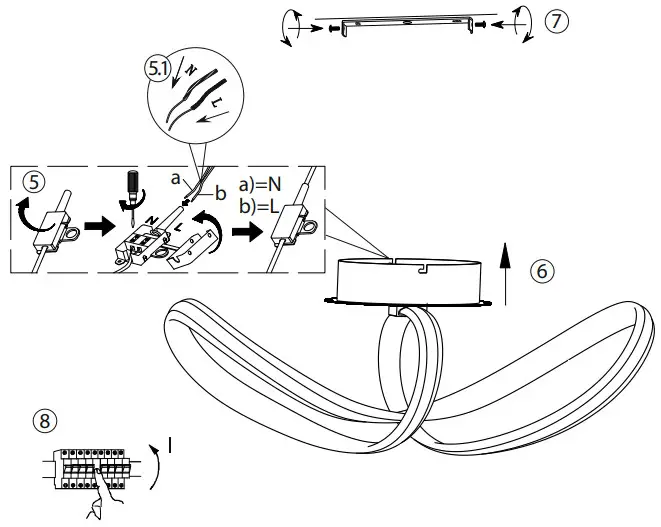 ⑦

5.1
N
L

⑤
a
b
a)=N
b)=L
N
L

⑥

⑧
I